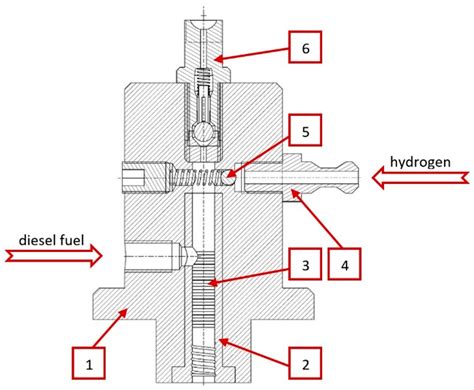 6

5

hydrogen

diesel fuel

3

4

1

2