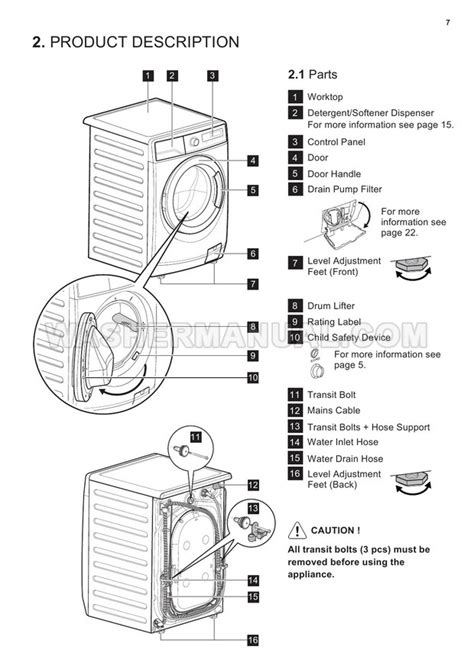 7

2. PRODUCT DESCRIPTION

1 2 3

4

5

6

7

8

9

10

11

12

13

14

15

16

WASHERMANUAL.COM

2.1 Parts

1 Worktop
2 Detergent/Softener Dispenser For more information see page 15.
3 Control Panel
4 Door
5 Door Handle
6 Drain Pump Filter

For more information see page 22.

7 Level Adjustment Feet (Front)

8 Drum Lifter
9 Rating Label
10 Child Safety Device

For more information see page 5.

11 Transit Bolt
12 Mains Cable
13 Transit Bolts + Hose Support
14 Water Inlet Hose
15 Water Drain Hose
16 Level Adjustment Feet (Back)

CAUTION !

All transit bolts (3 pcs) must be removed before using the appliance.