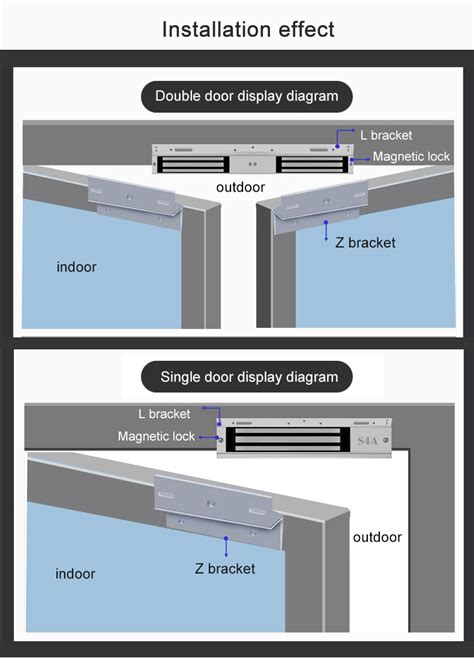 Installation effect

Double door display diagram

L bracket

Magnetic lock

outdoor

Z bracket

indoor

Single door display diagram

L bracket

Magnetic lock

S4A

outdoor

Z bracket

indoor