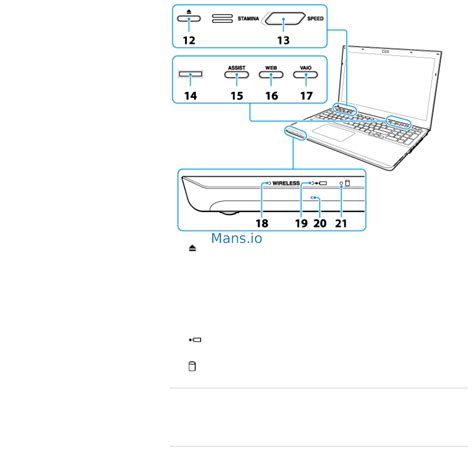 STAMINA SPEED
12 13
ASSIST WEB VAIO
14 15 16 17
WIRELESS
18 19 20 21
Mans.io