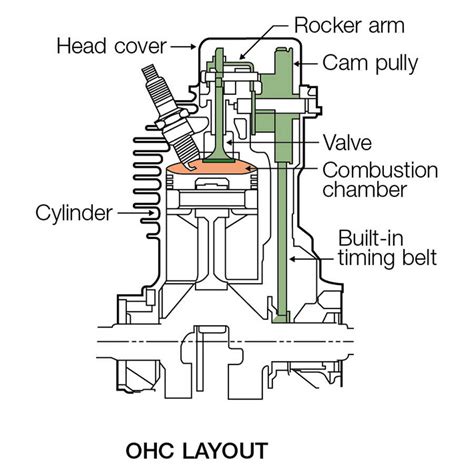 Rocker arm
Head cover
Cam pully
Valve
Combustion chamber
Cylinder
Built-in timing belt

OHC LAYOUT