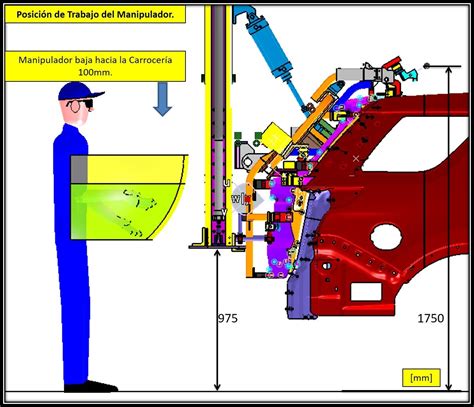 Posición de Trabajo del Manipulador.

Manipulador baja hacia la Carrocería 100mm.

U

W

V

975

1750

[mm]