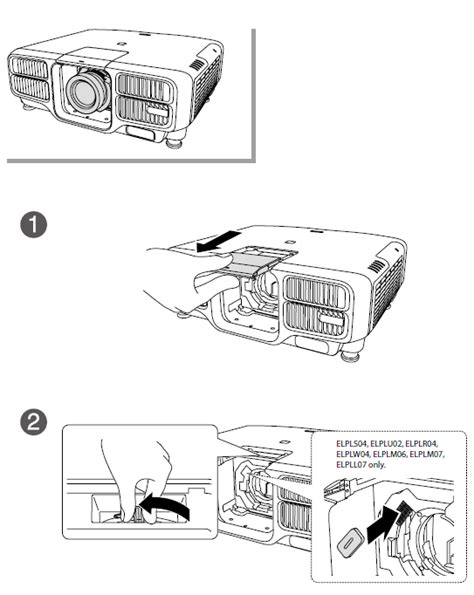 1

2

ELPLS04, ELPLU02, ELPLR04, ELPLW04, ELPLM06, ELPLM07, ELPLL07 only.