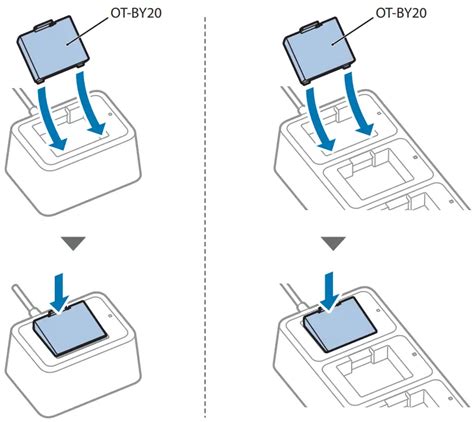 OT-BY20

OT-BY20