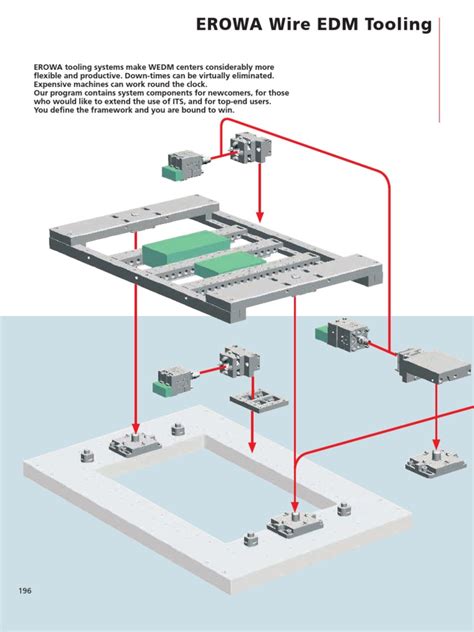 EROWA Wire EDM Tooling

EROWA tooling systems make WEDM centers considerably more flexible and productive. Down-times can be virtually eliminated. Expensive machines can work round the clock.
Our program contains system components for newcomers, for those who would like to extend the use of ITS, and for top-end users. You define the framework and you are bound to win.

196