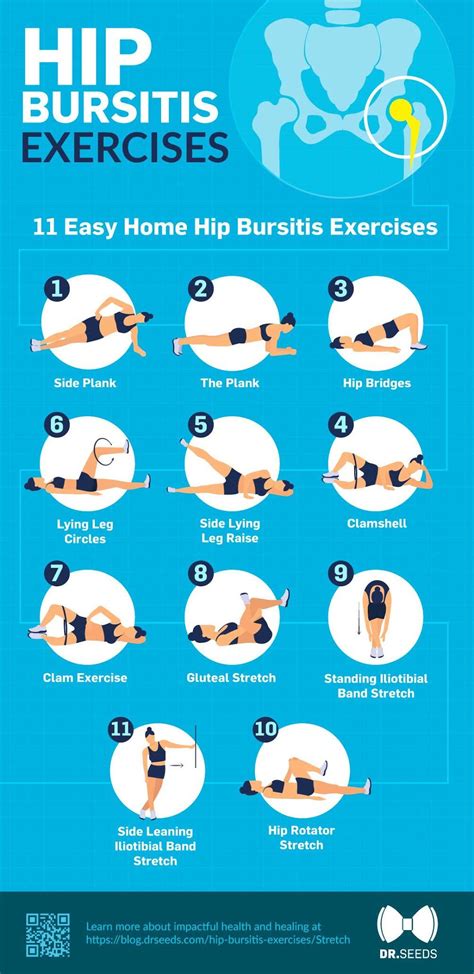 HIP BURSITIS EXERCISES

11 Easy Home Hip Bursitis Exercises

1
Side Plank

2
The Plank

3
Hip Bridges

6
Lying Leg Circles

5
Side Lying Leg Raise

4
Clamshell

7
Clam Exercise

8
Gluteal Stretch

9
Standing Iliotibial Band Stretch

11
Side Leaning Iliotibial Band Stretch

10
Hip Rotator Stretch

Learn more about impactful health and healing at https://blog.drseeds.com/hip-bursitis-exercises/Stretch

DR.SEEDS