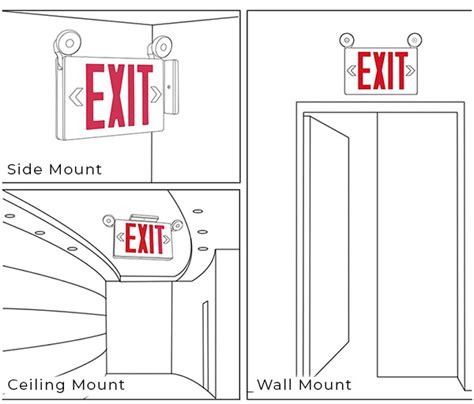 EXIT

Side Mount

EXIT

Ceiling Mount

EXIT

Wall Mount