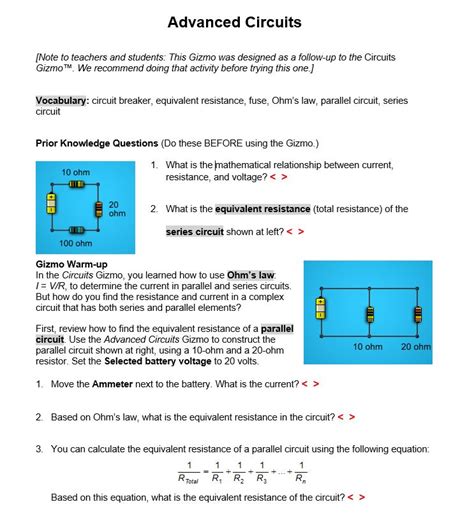 Advanced Circuits

[Note to teachers and students: This Gizmo was designed as a follow-up to the Circuits Gizmo™. We recommend doing that activity before trying this one.]

Vocabulary: circuit breaker, equivalent resistance, fuse, Ohm's law, parallel circuit, series circuit

Prior Knowledge Questions (Do these BEFORE using the Gizmo.)

10 ohm

20 ohm

100 ohm

1. What is the mathematical relationship between current, resistance, and voltage? < >

2. What is the equivalent resistance (total resistance) of the series circuit shown at left? < >

Gizmo Warm-up
In the Circuits Gizmo, you learned how to use Ohm's law: $I = V/R$, to determine the current in parallel and series circuits. But how do you find the resistance and current in a complex circuit that has both series and parallel elements?

First, review how to find the equivalent resistance of a parallel circuit. Use the Advanced Circuits Gizmo to construct the parallel circuit shown at right, using a 10-ohm and a 20-ohm resistor. Set the Selected battery voltage to 20 volts.

10 ohm 20 ohm

1. Move the Ammeter next to the battery. What is the current? < >

2. Based on Ohm's law, what is the equivalent resistance in the circuit? < >

3. You can calculate the equivalent resistance of a parallel circuit using the following equation:

$\frac{1}{R_{Total}} = \frac{1}{R_1} + \frac{1}{R_2} + \frac{1}{R_3} + ... + \frac{1}{R_n}$

Based on this equation, what is the equivalent resistance of the circuit? < >