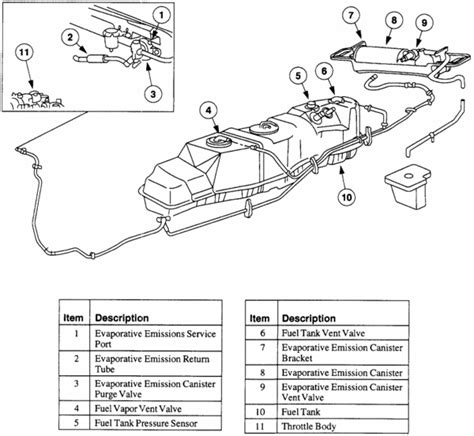 1
2
11
3
7
8
9
5
6
4
10

| Item | Description |
|---|---|
| 1 | Evaporative Emissions Service Port |
| 2 | Evaporative Emission Return Tube |
| 3 | Evaporative Emission Canister Purge Valve |
| 4 | Fuel Vapor Vent Valve |
| 5 | Fuel Tank Pressure Sensor |

| Item | Description |
|---|---|
| 6 | Fuel Tank Vent Valve |
| 7 | Evaporative Emission Canister Bracket |
| 8 | Evaporative Emission Canister |
| 9 | Evaporative Emission Canister Vent Valve |
| 10 | Fuel Tank |
| 11 | Throttle Body |