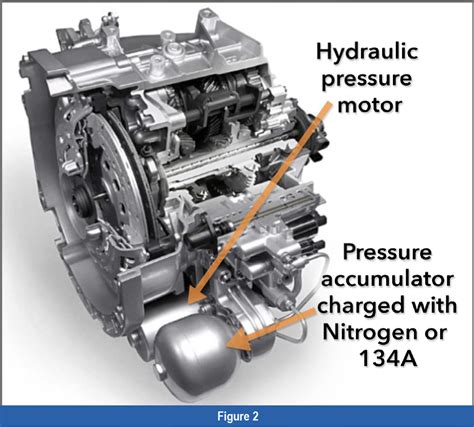 Hydraulic pressure motor

Pressure accumulator charged with Nitrogen or 134A

Figure 2