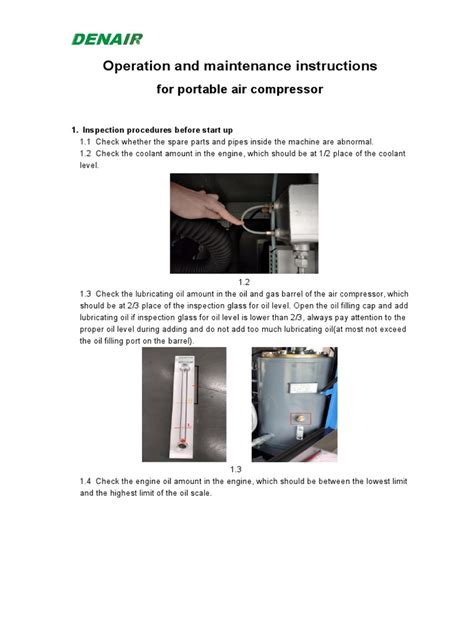 DENAIR

Operation and maintenance instructions
for portable air compressor

1. Inspection procedures before start up
1.1 Check whether the spare parts and pipes inside the machine are abnormal.
1.2 Check the coolant amount in the engine, which should be at 1/2 place of the coolant level.

1.2

1.3 Check the lubricating oil amount in the oil and gas barrel of the air compressor, which should be at 2/3 place of the inspection glass for oil level. Open the oil filling cap and add lubricating oil if inspection glass for oil level is lower than 2/3, always pay attention to the proper oil level during adding and do not add too much lubricating oil(at most not exceed the oil filling port on the barrel).

1.3

1.4 Check the engine oil amount in the engine, which should be between the lowest limit and the highest limit of the oil scale.