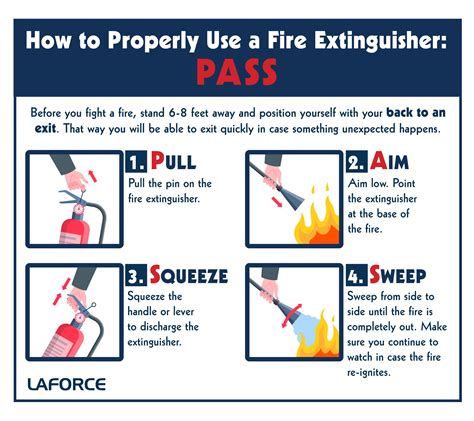 How to Properly Use a Fire Extinguisher:
PASS

Before you fight a fire, stand 6-8 feet away and position yourself with your back to an exit. That way you will be able to exit quickly in case something unexpected happens.

1. PULL
Pull the pin on the fire extinguisher.

2. AIM
Aim low. Point the extinguisher at the base of the fire.

3. SQUEEZE
Squeeze the handle or lever to discharge the extinguisher.

4. SWEEP
Sweep from side to side until the fire is completely out. Make sure you continue to watch in case the fire re-ignites.

LAFORCE