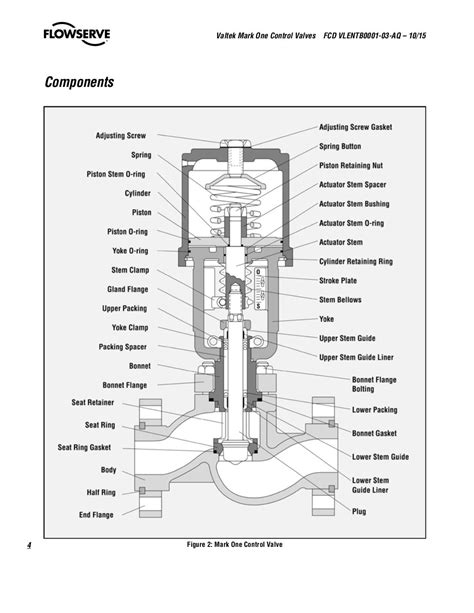 FLOWSERVE

Valtek Mark One Control Valves FCD VLENTB0001-03-AQ – 10/15

Components

Adjusting Screw
Spring
Piston Stem O-ring
Cylinder
Piston
Piston O-ring
Yoke O-ring
Stem Clamp
Gland Flange
Upper Packing
Yoke Clamp
Packing Spacer
Bonnet
Bonnet Flange
Seat Retainer
Seat Ring
Seat Ring Gasket
Body
Half Ring
End Flange

Adjusting Screw Gasket
Spring Button
Piston Retaining Nut
Actuator Stem Spacer
Actuator Stem Bushing
Actuator Stem O-ring
Actuator Stem
Cylinder Retaining Ring
Stroke Plate
Stem Bellows
Yoke
Upper Stem Guide
Upper Stem Guide Liner
Bonnet Flange Bolting
Lower Packing
Bonnet Gasket
Lower Stem Guide
Lower Stem Guide Liner
Plug

O
S

4

Figure 2: Mark One Control Valve