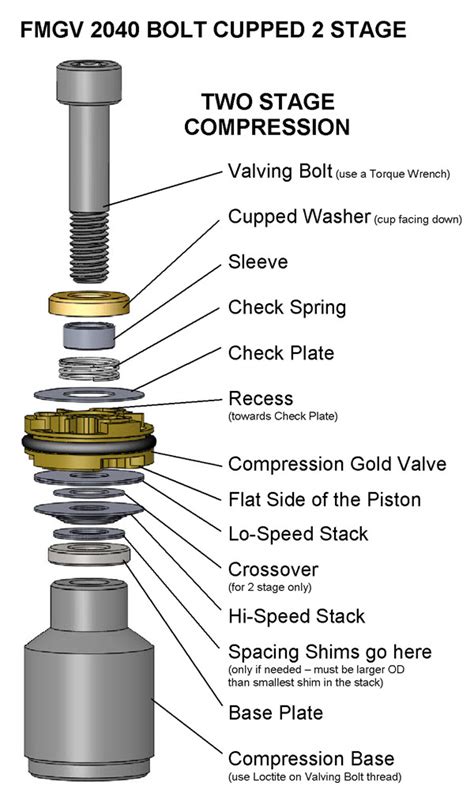 FMGV 2040 BOLT CUPPED 2 STAGE

TWO STAGE COMPRESSION

Valving Bolt (use a Torque Wrench)

Cupped Washer (cup facing down)

Sleeve

Check Spring

Check Plate

Recess
(towards Check Plate)

Compression Gold Valve

Flat Side of the Piston

Lo-Speed Stack

Crossover
(for 2 stage only)

Hi-Speed Stack

Spacing Shims go here
(only if needed – must be larger OD than smallest shim in the stack)

Base Plate

Compression Base
(use Loctite on Valving Bolt thread)