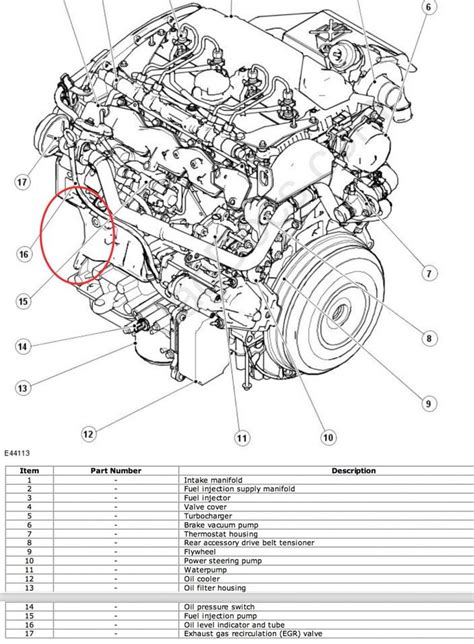 6

17

16

15

14

13

12

11

10

9

8

7

E44113

| Item | Part Number | Description |
|---|---|---|
| 1 | - | Intake manifold |
| 2 | - | Fuel injection supply manifold |
| 3 | - | Fuel injector |
| 4 | - | Valve cover |
| 5 | - | Turbocharger |
| 6 | - | Brake vacuum pump |
| 7 | - | Thermostat housing |
| 8 | - | Rear accessory drive belt tensioner |
| 9 | - | Flywheel |
| 10 | - | Power steering pump |
| 11 | - | Waterpump |
| 12 | - | Oil cooler |
| 13 | - | Oil filter housing |
| 14 | - | Oil pressure switch |
| 15 | - | Fuel injection pump |
| 16 | - | Oil level indicator and tube |
| 17 | - | Exhaust gas recirculation (EGR) valve |