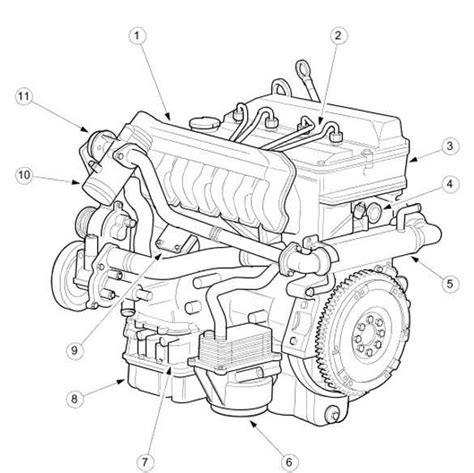 1
2
11
3
10
4
5
9
8
7
6