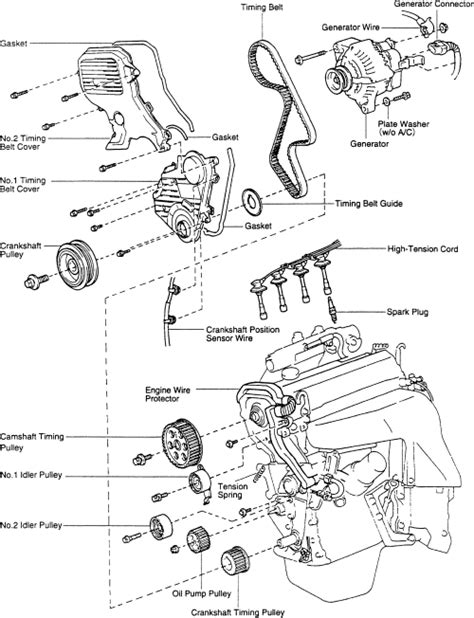 Timing Belt
Generator Connector
Generator Wire
Gasket
Plate Washer (w/o A/C)
Generator
No.2 Timing Belt Cover
Gasket
No.1 Timing Belt Cover
Timing Belt Guide
Gasket
Crankshaft Pulley
High-Tension Cord
Spark Plug
Crankshaft Position Sensor Wire
Engine Wire Protector
Camshaft Timing Pulley
No.1 Idler Pulley
Tension Spring
No.2 Idler Pulley
Oil Pump Pulley
Crankshaft Timing Pulley