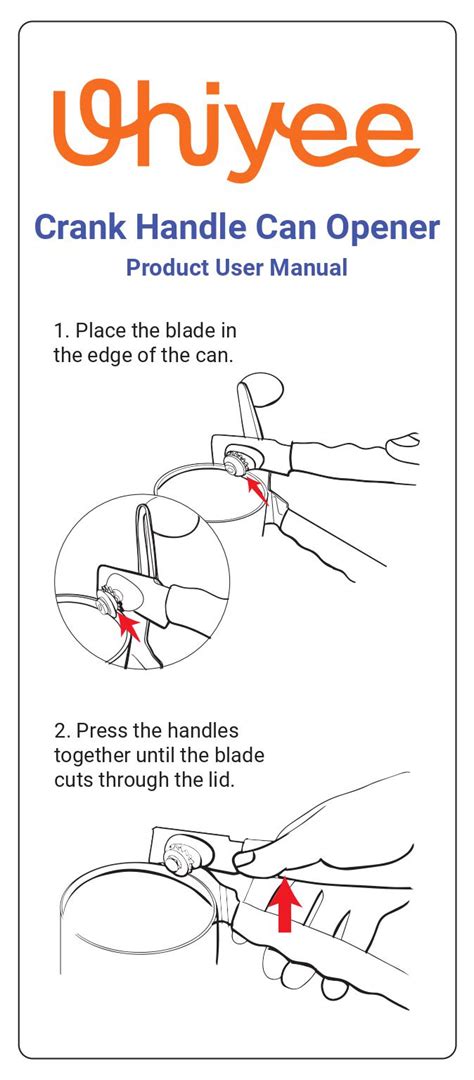 Whiyee

Crank Handle Can Opener

Product User Manual

1. Place the blade in the edge of the can.

2. Press the handles together until the blade cuts through the lid.