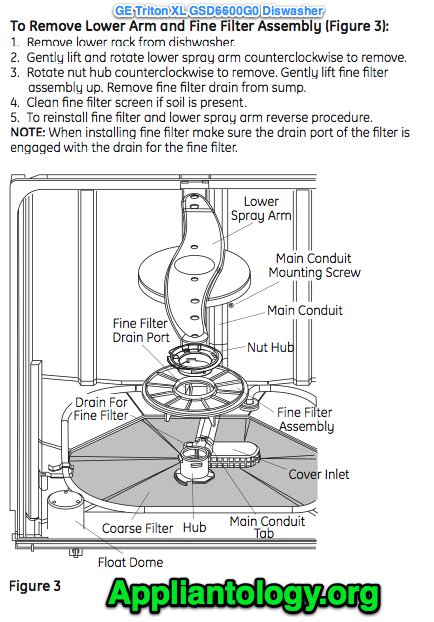 GE Triton XL GSD6600G0 Diswasher

To Remove Lower Arm and Fine Filter Assembly (Figure 3):
1. Remove lower rack from dishwasher.
2. Gently lift and rotate lower spray arm counterclockwise to remove.
3. Rotate nut hub counterclockwise to remove. Gently lift fine filter assembly up. Remove fine filter drain from sump.
4. Clean fine filter screen if soil is present.
5. To reinstall fine filter and lower spray arm reverse procedure.
NOTE: When installing fine filter make sure the drain port of the filter is engaged with the drain for the fine filter.

Lower Spray Arm
Main Conduit Mounting Screw
Main Conduit
Fine Filter Drain Port
Nut Hub
Drain For Fine Filter
Fine Filter Assembly
Cover Inlet
Coarse Filter
Hub
Main Conduit Tab
Float Dome

Figure 3

Appliantology.org