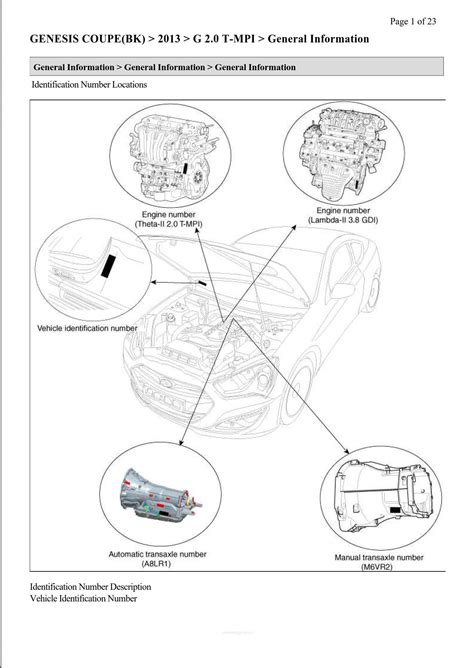 Page 1 of 23

GENESIS COUPE(BK) > 2013 > G 2.0 T-MPI > General Information

General Information > General Information > General Information

Identification Number Locations

Engine number
(Theta-II 2.0 T-MPI)

Engine number
(Lambda-II 3.8 GDI)

Vehicle identification number

Automatic transaxle number
(A8LR1)

Manual transaxle number
(M6VR2)

Identification Number Description
Vehicle Identification Number