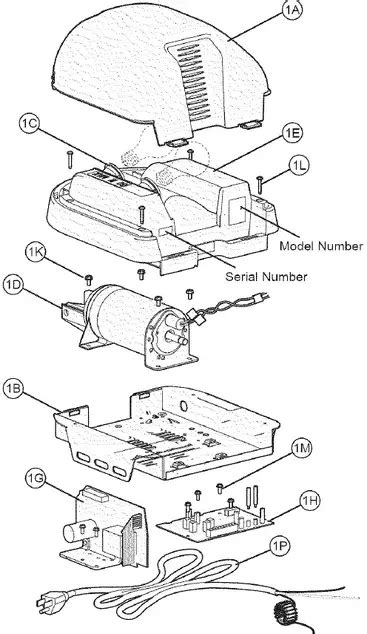 1A

1C

1E

1L

Model Number

1K

Serial Number

1D

1B

1M

1G

1H

1P