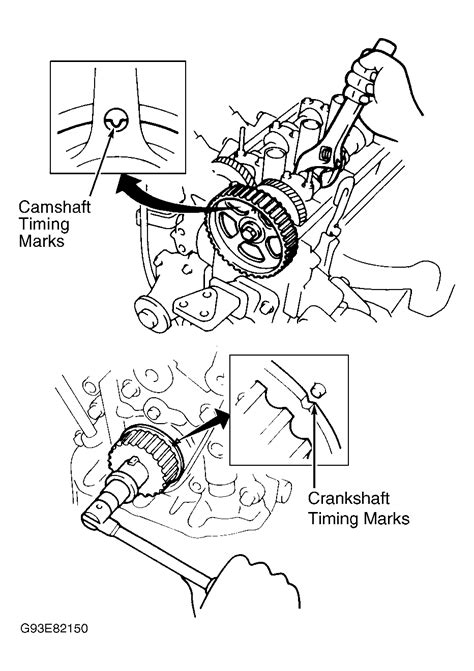 Camshaft Timing Marks

Crankshaft Timing Marks

G93E82150