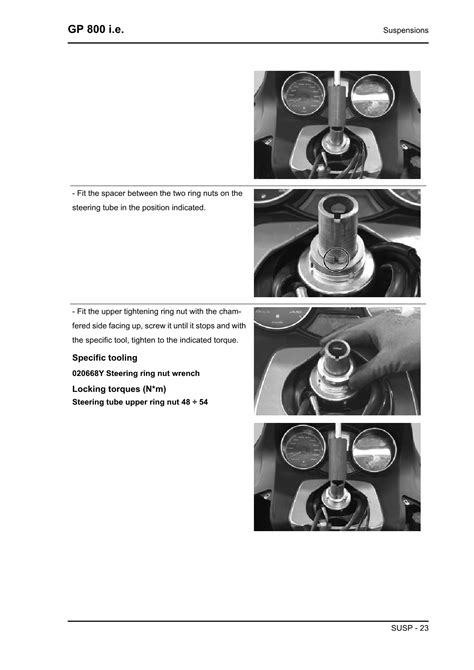 GP 800 i.e.

Suspensions

- Fit the spacer between the two ring nuts on the steering tube in the position indicated.

- Fit the upper tightening ring nut with the chamfered side facing up, screw it until it stops and with the specific tool, tighten to the indicated torque.

Specific tooling

020668Y Steering ring nut wrench

Locking torques (N*m)

Steering tube upper ring nut 48 ÷ 54

SUSP - 23