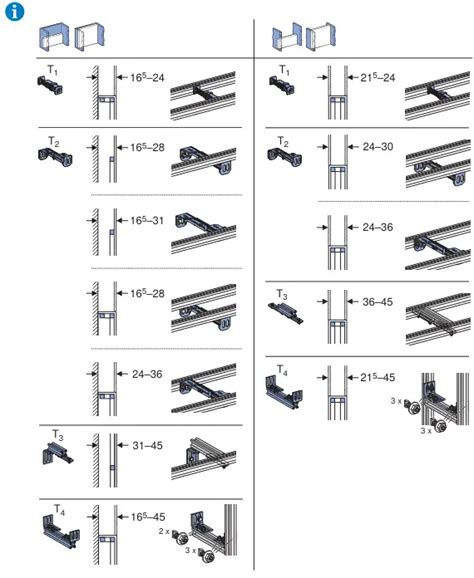 $T_1$
$16^5$–24

$T_2$
$16^5$–28

$16^5$–31

$16^5$–28

24–36

$T_3$
31–45

$T_4$
$16^5$–45
2 x
3 x

$T_1$
$21^5$–24

$T_2$
24–30

24–36

$T_3$
36–45

$T_4$
$21^5$–45
3 x
3 x