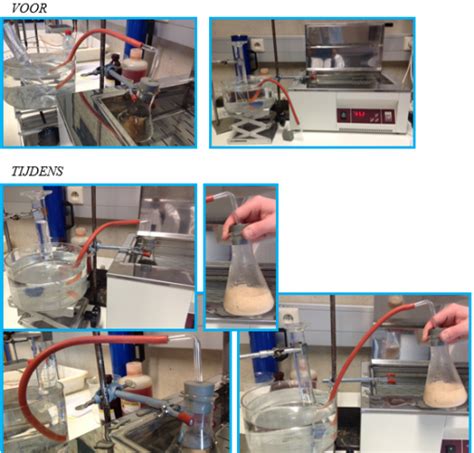 VOOR

TIJDENS