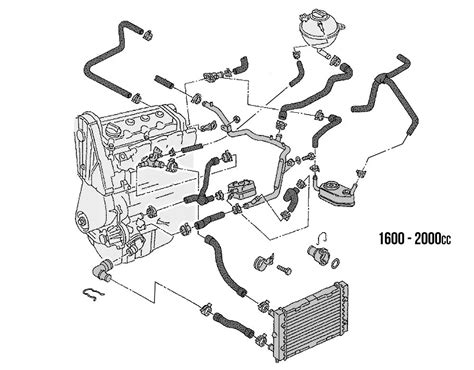 1600 - 2000cc