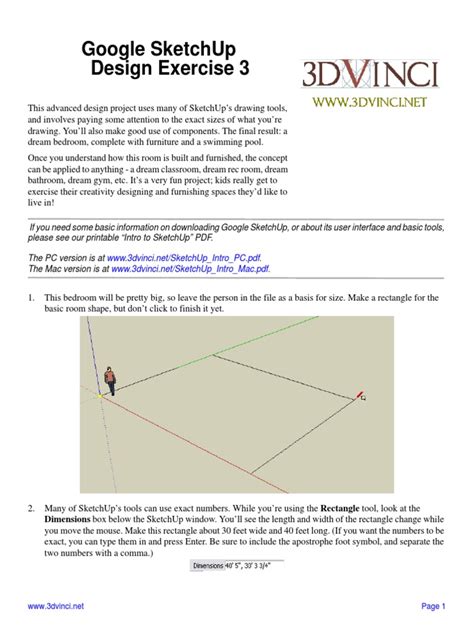 Google SketchUp
Design Exercise 3

3DVINCI
WWW.3DVINCI.NET

This advanced design project uses many of SketchUp's drawing tools, and involves paying some attention to the exact sizes of what you're drawing. You'll also make good use of components. The final result: a dream bedroom, complete with furniture and a swimming pool.

Once you understand how this room is built and furnished, the concept can be applied to anything - a dream classroom, dream rec room, dream bathroom, dream gym, etc. It's a very fun project; kids really get to exercise their creativity designing and furnishing spaces they'd like to live in!

If you need some basic information on downloading Google SketchUp, or about its user interface and basic tools, please see our printable "Intro to SketchUp" PDF.

The PC version is at www.3dvinci.net/SketchUp_Intro_PC.pdf.
The Mac version is at www.3dvinci.net/SketchUp_Intro_Mac.pdf.

1. This bedroom will be pretty big, so leave the person in the file as a basis for size. Make a rectangle for the basic room shape, but don't click to finish it yet.

2. Many of SketchUp's tools can use exact numbers. While you're using the **Rectangle** tool, look at the **Dimensions** box below the SketchUp window. You'll see the length and width of the rectangle change while you move the mouse. Make this rectangle about 30 feet wide and 40 feet long. (If you want the numbers to be exact, you can type them in and press Enter. Be sure to include the apostrophe foot symbol, and separate the two numbers with a comma.)

Dimensions 40' 5", 33' 3 3/4"

www.3dvinci.net

Page 1