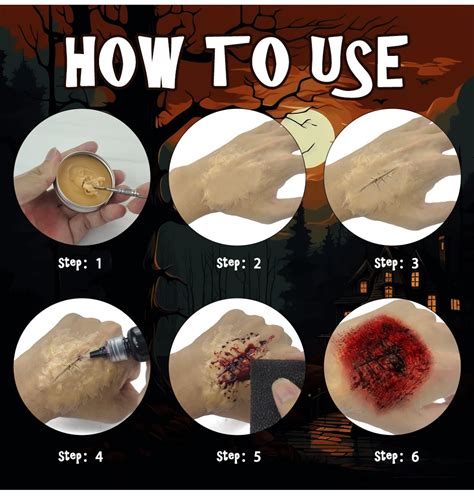 HOW TO USE

Step: 1

Step: 2

Step: 3

Step: 4

Step: 5

Step: 6