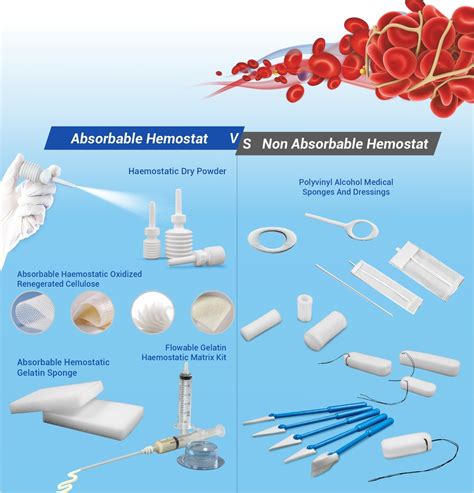 Absorbable Hemostat VS Non Absorbable Hemostat

Haemostatic Dry Powder

Absorbable Haemostatic Oxidized Renegerated Cellulose

Absorbable Hemostatic Gelatin Sponge

Flowable Gelatin Haemostatic Matrix Kit

Polyvinyl Alcohol Medical Sponges And Dressings