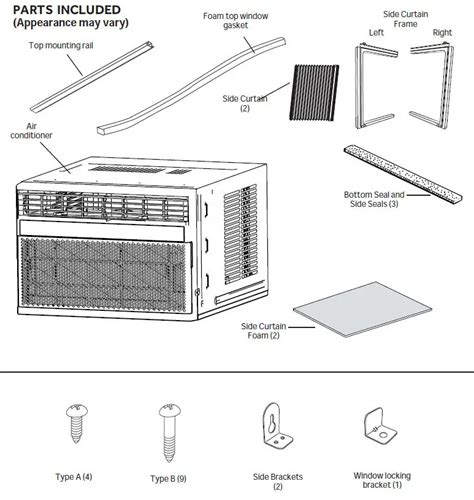 PARTS INCLUDED
(Appearance may vary)

Top mounting rail

Foam top window gasket

Side Curtain Frame

Left

Right

Side Curtain (2)

Air conditioner

Bottom Seal and Side Seals (3)

Side Curtain Foam (2)

Type A (4)

Type B (9)

Side Brackets (2)

Window locking bracket (1)