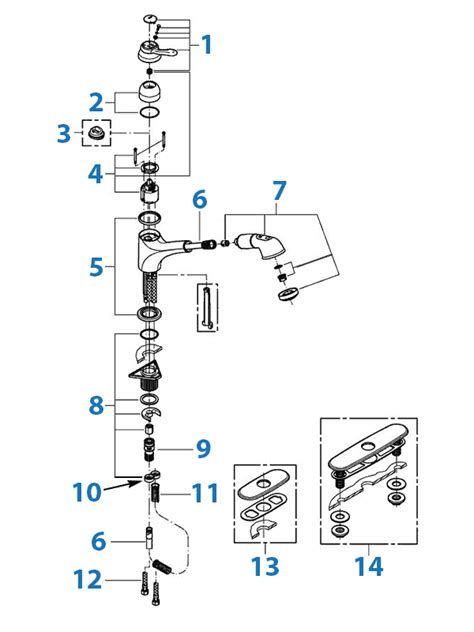 1
2
3
4
6
7
5
8
9
10
11
6
12
13
14