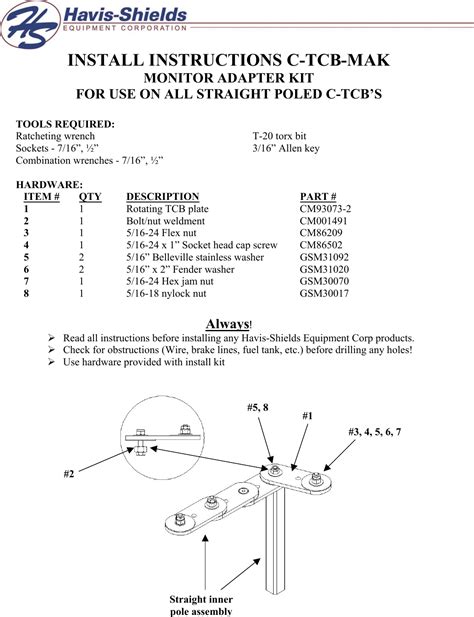 HS Havis-Shields
EQUIPMENT CORPORATION

INSTALL INSTRUCTIONS C-TCB-MAK
MONITOR ADAPTER KIT
FOR USE ON ALL STRAIGHT POLED C-TCB'S

TOOLS REQUIRED:
Ratcheting wrench
Sockets - 7/16", ½"
Combination wrenches - 7/16", ½"

T-20 torx bit
3/16" Allen key

HARDWARE:

| ITEM # | QTY | DESCRIPTION | PART # |
|---|---|---|---|
| 1 | 1 | Rotating TCB plate | CM93073-2 |
| 2 | 1 | Bolt/nut weldment | CM001491 |
| 3 | 1 | 5/16-24 Flex nut | CM86209 |
| 4 | 1 | 5/16-24 x 1" Socket head cap screw | CM86502 |
| 5 | 2 | 5/16" Belleville stainless washer | GSM31092 |
| 6 | 2 | 5/16" x 2" Fender washer | GSM31020 |
| 7 | 1 | 5/16-24 Hex jam nut | GSM30070 |
| 8 | 1 | 5/16-18 nylock nut | GSM30017 |

Always!
➢ Read all instructions before installing any Havis-Shields Equipment Corp products.
➢ Check for obstructions (Wire, brake lines, fuel tank, etc.) before drilling any holes!
➢ Use hardware provided with install kit

#5, 8
#1
#3, 4, 5, 6, 7
#2
Straight inner pole assembly