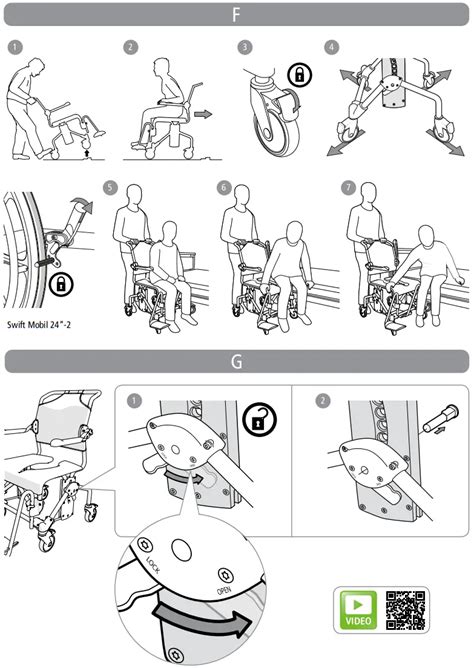 F

1

2

3

4

5

6

7

Swift Mobil 24"-2

G

1

2

LOCK

OPEN

VIDEO