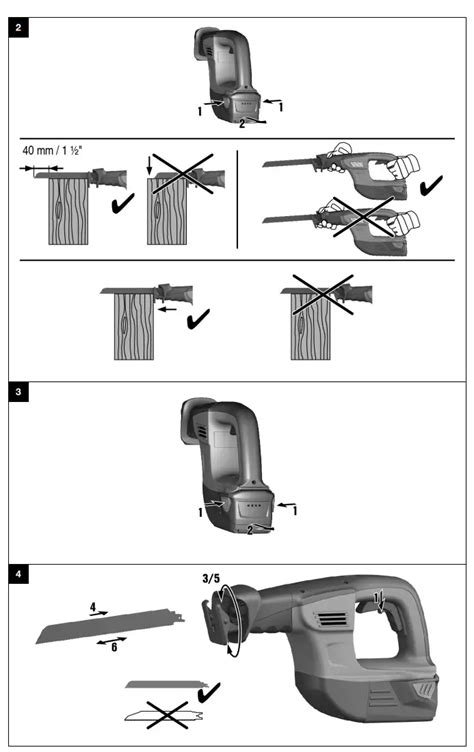 2

1
1
2

40 mm / 1 ½"

3

1
1
2

4

3/5
1
4
6