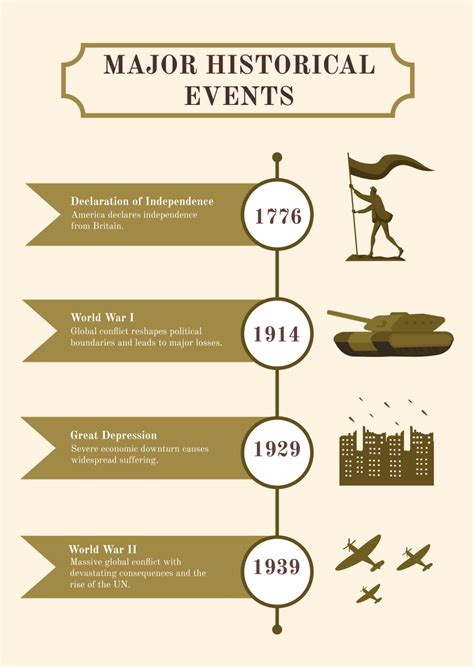 MAJOR HISTORICAL EVENTS

Declaration of Independence
America declares independence from Britain.

1776

World War I
Global conflict reshapes political boundaries and leads to major losses.

1914

Great Depression
Severe economic downturn causes widespread suffering.

1929

World War II
Massive global conflict with devastating consequences and the rise of the UN.

1939