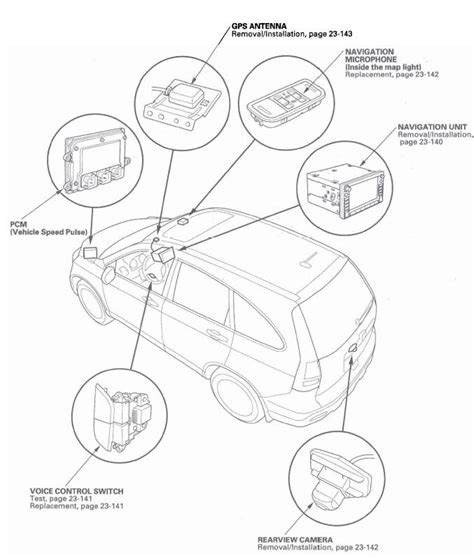 GPS ANTENNA
Removal/Installation, page 23-143

NAVIGATION MICROPHONE
(Inside the map light)
Replacement, page 23-142

NAVIGATION UNIT
Removal/Installation, page 23-140

PCM
(Vehicle Speed Pulse)

VOICE CONTROL SWITCH
Test, page 23-141
Replacement, page 23-141

REARVIEW CAMERA
Removal/Installation, page 23-142