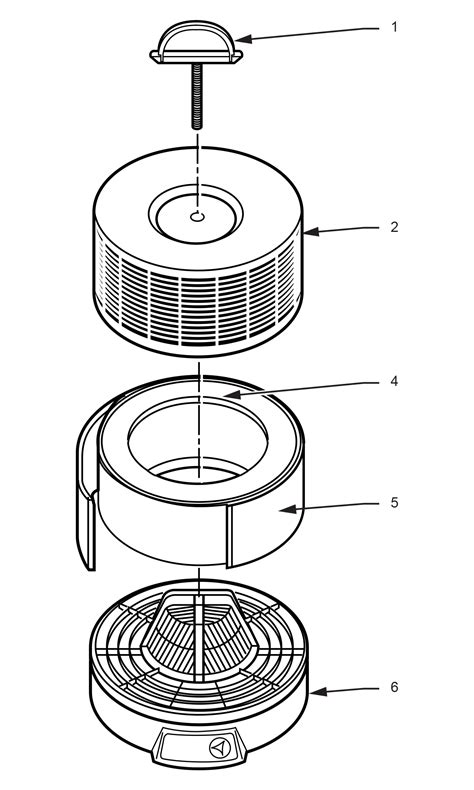 1

2

4

5

6