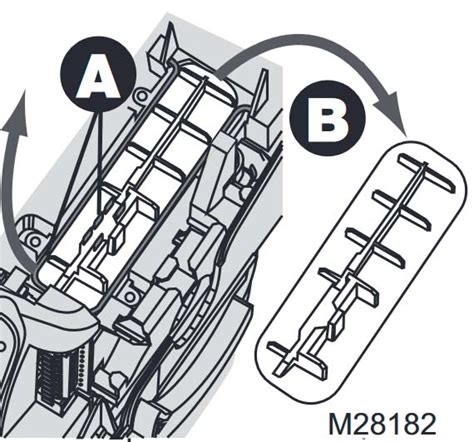 A

B

M28182