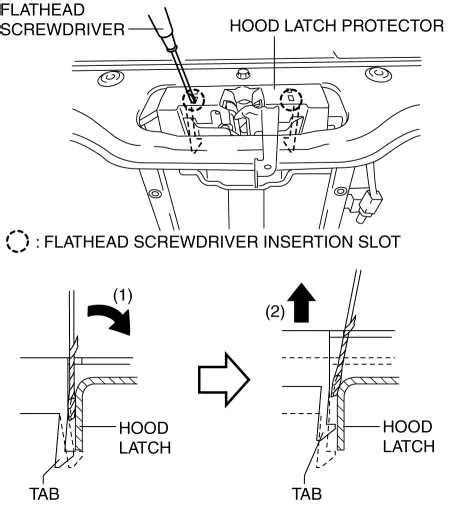 FLATHEAD SCREWDRIVER

HOOD LATCH PROTECTOR

: FLATHEAD SCREWDRIVER INSERTION SLOT

(1)

HOOD LATCH

TAB

(2)

HOOD LATCH

TAB