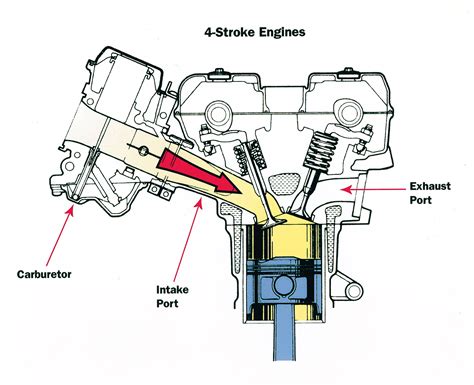 4-Stroke Engines

Exhaust Port

Carburetor

Intake Port