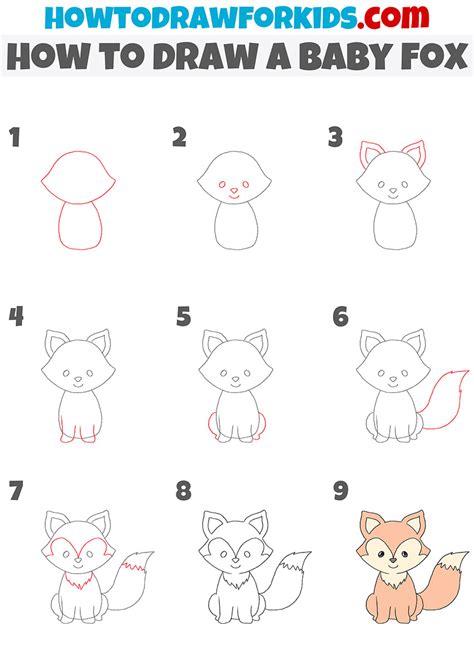 HOWTODRAWFORKIDS.com
HOW TO DRAW A BABY FOX

1

2

3

4

5

6

7

8

9