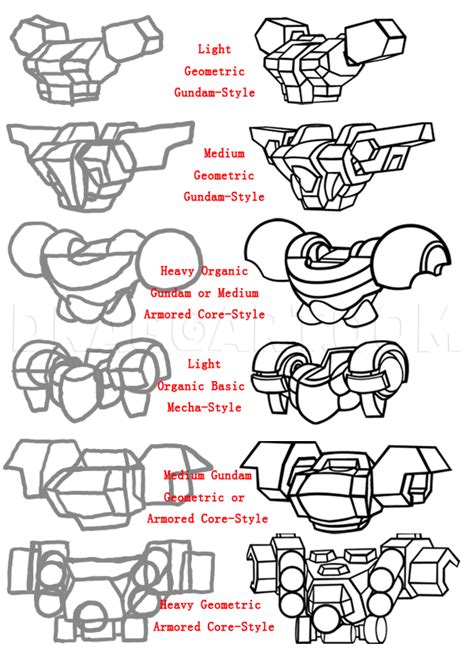 Light
Geometric
Gundam-Style

Medium
Geometric
Gundam-Style

Heavy Organic
Gundam or Medium
Armored Core-Style

DRAGOART.COM

Light
Organic Basic
Mecha-Style

Medium Gundam
Geometric or
Armored Core-Style

Heavy Geometric
Armored Core-Style