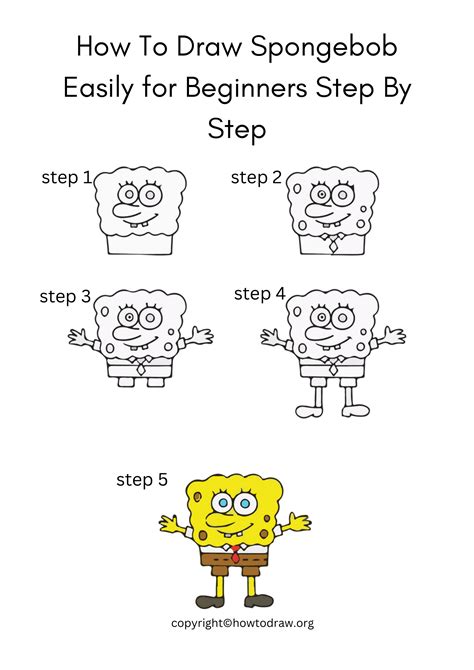 How To Draw Spongebob Easily for Beginners Step By Step

step 1

step 2

step 3

step 4

step 5

copyright©howtodraw.org