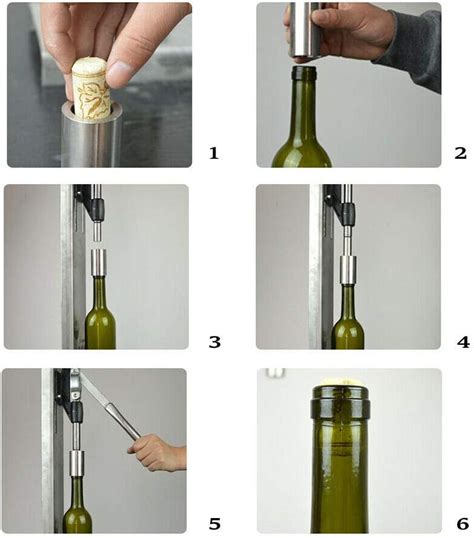 1

2

3

4

5

6