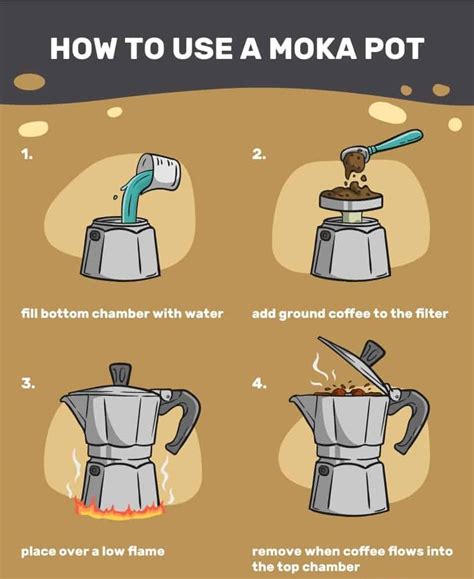 HOW TO USE A MOKA POT

1.

fill bottom chamber with water

2.

add ground coffee to the filter

3.

place over a low flame

4.

remove when coffee flows into the top chamber