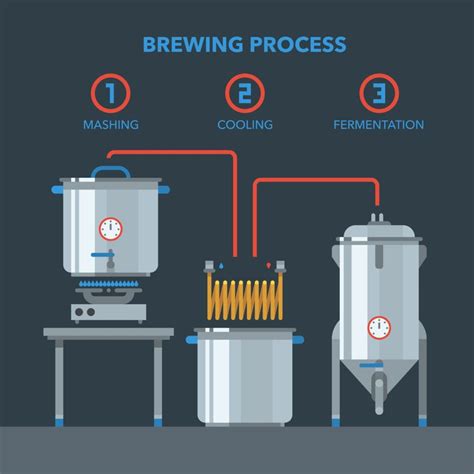 BREWING PROCESS

1
MASHING

2
COOLING

3
FERMENTATION